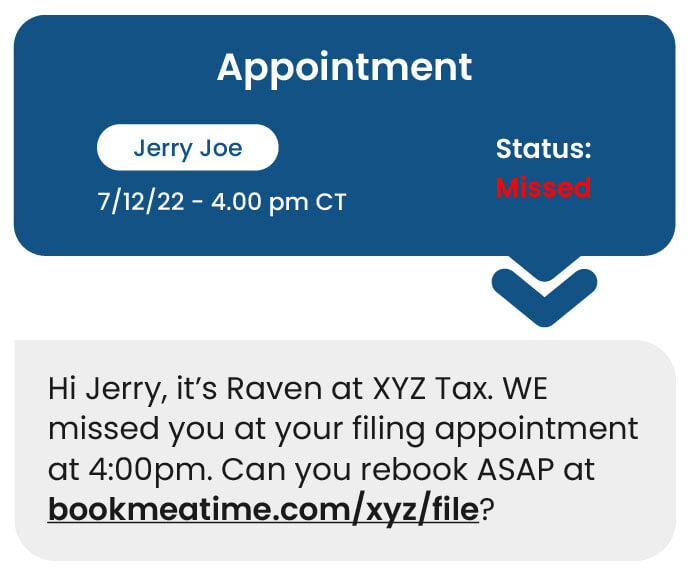 Appointment

Jerry Joe

7/12/22 - 4.00 pm CT

Status:
Missed

Hi Jerry, it's Raven at XYZ Tax. WE missed you at your filing appointment at 4:00pm. Can you rebook ASAP at bookmeatime.com/xyz/file?